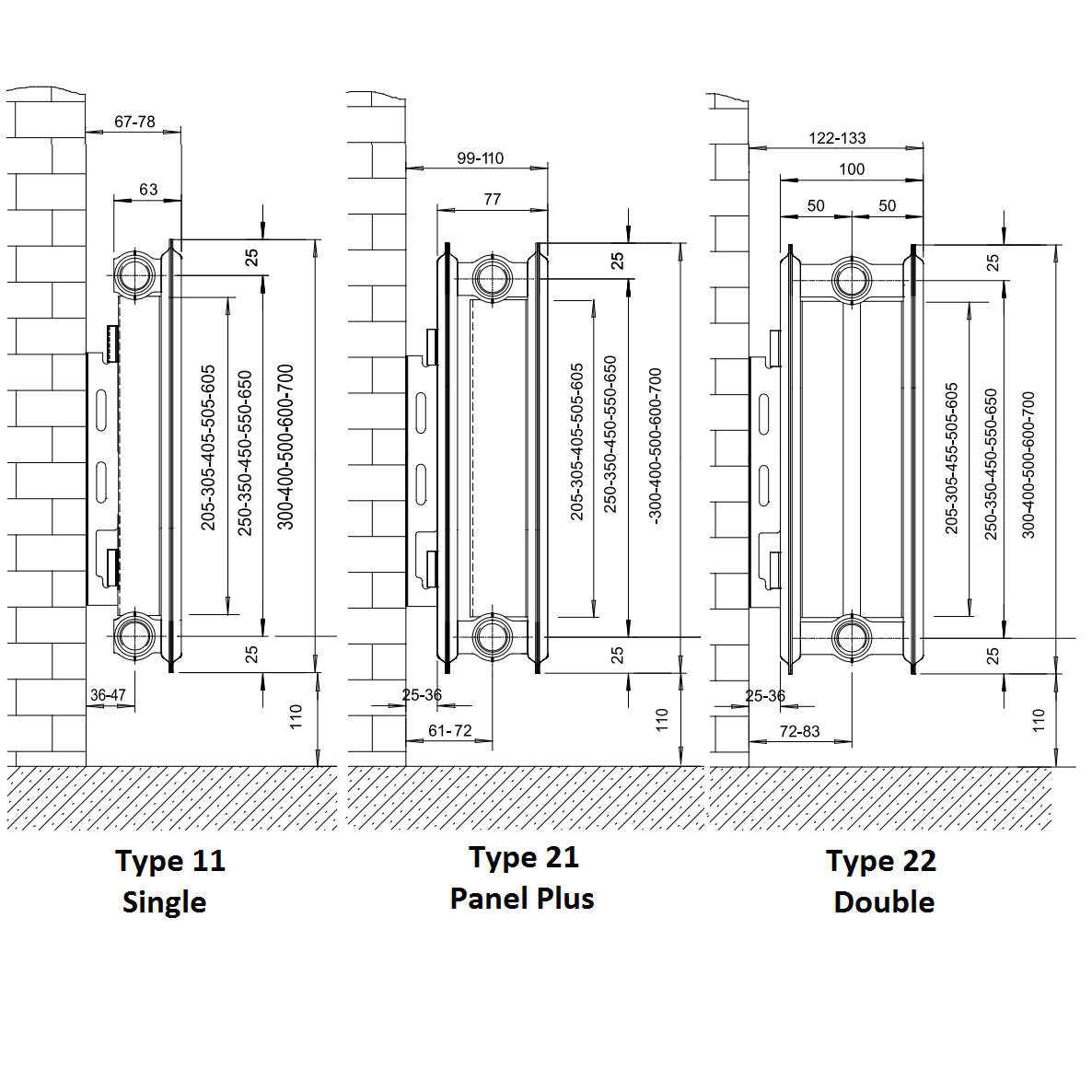 67-78
63
25
205-305-405-505-605
250-350-450-550-650
300-400-500-600-700
25
36-47
110

Type 11
Single

99-110
77
25
205-305-405-505-605
250-350-450-550-650
-300-400-500-600-700
25
25-36
61-72
110

Type 21
Panel Plus

122-133
100
50
50
25
205-305-455-505-605
250-350-450-550-650
300-400-500-600-700
25
25-36
72-83
110

Type 22
Double